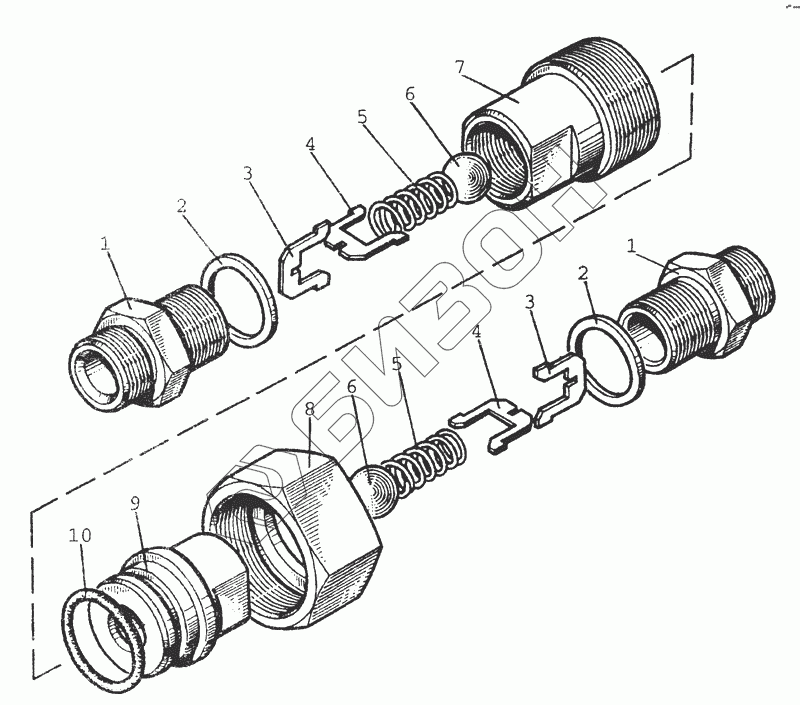 7
6
5
4
3
2
1
1
2
3
4
5
6
8
9
10
БИЗОН